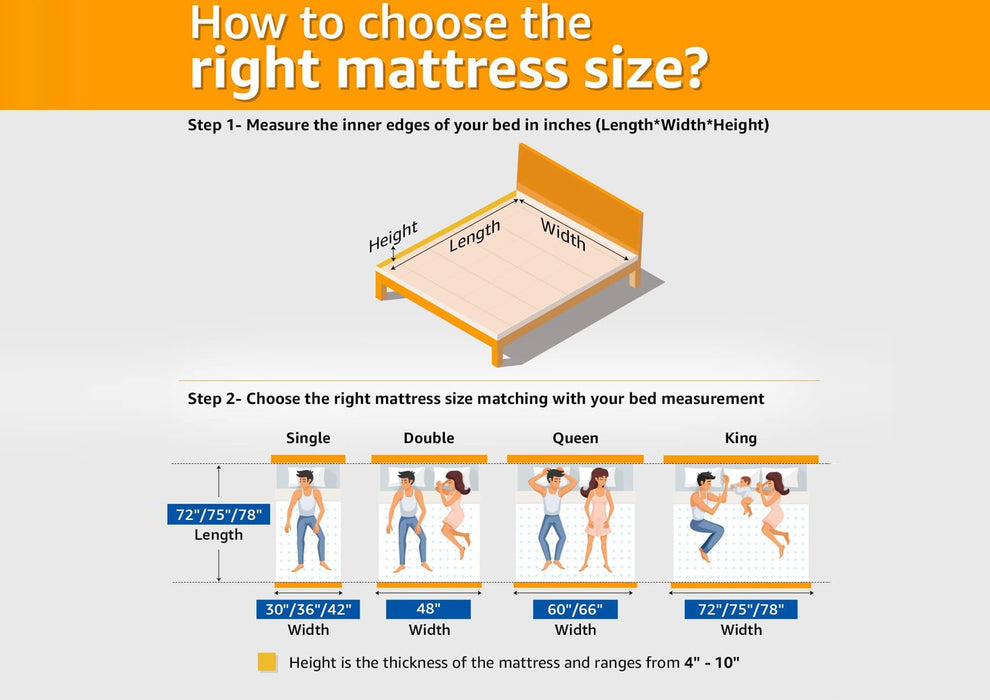 How to choose the right mattress size?

Step 1- Measure the inner edges of your bed in inches (Length*Width*Height)

Height
Length
Width

Step 2- Choose the right mattress size matching with your bed measurement

Single
Double
Queen
King

72"/75"/78"
Length

30"/36"/42"
Width

48"
Width

60"/66"
Width

72"/75"/78"
Width

Height is the thickness of the mattress and ranges from 4" - 10"